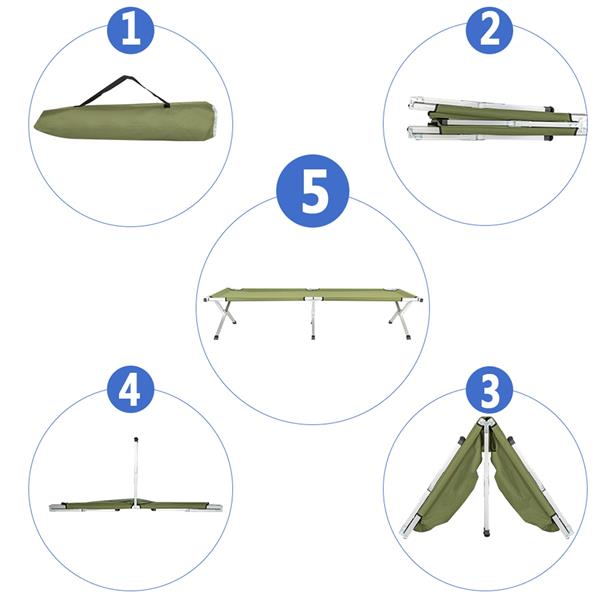 1

2

5

4

3